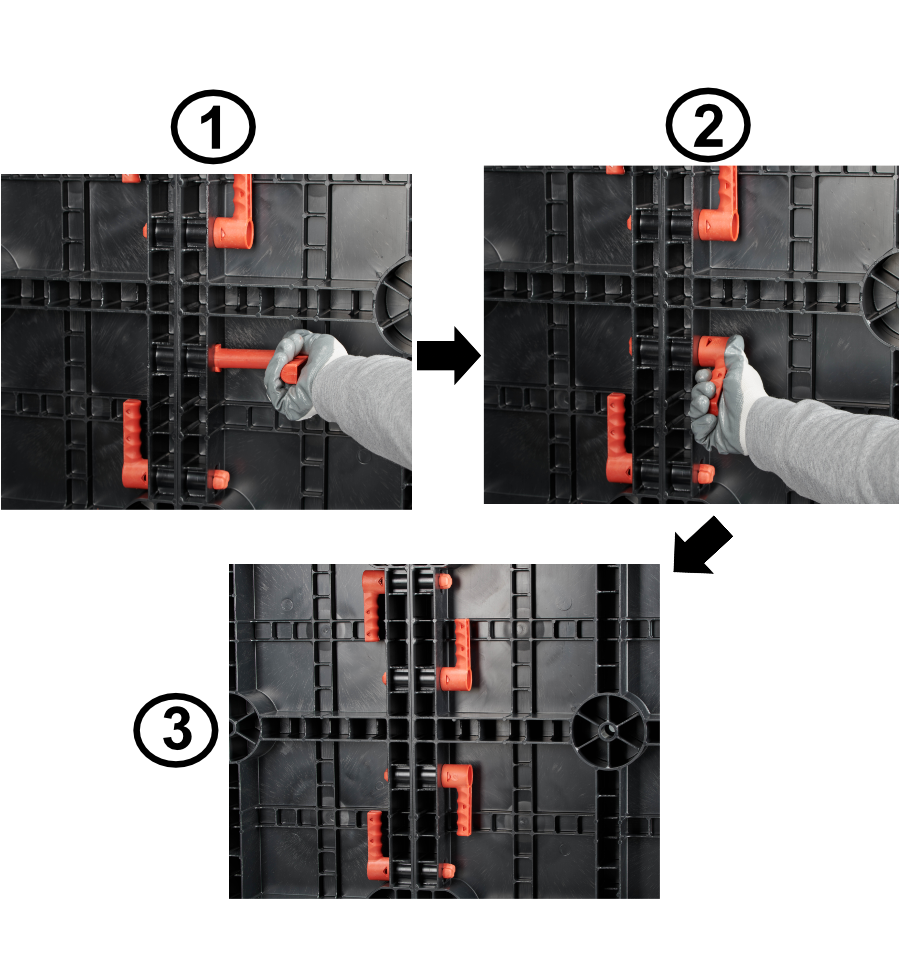 1

2

3