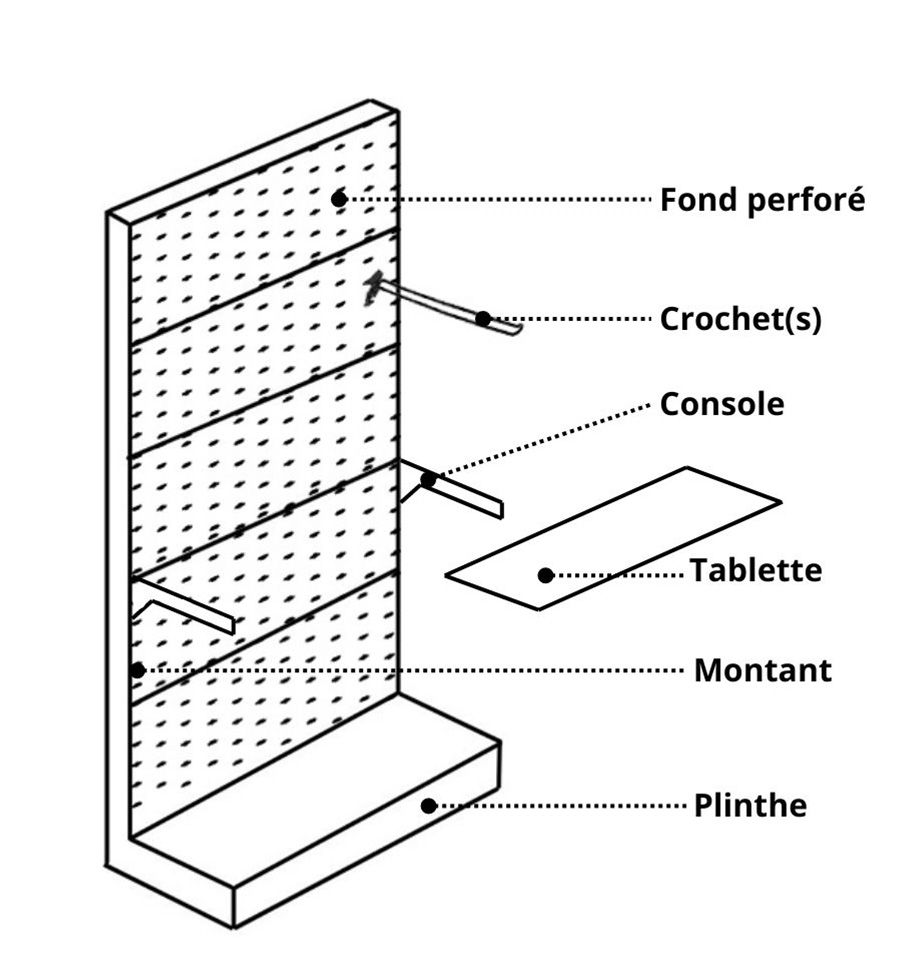 Fond perforé
Crochet(s)
Console
Tablette
Montant
Plinthe